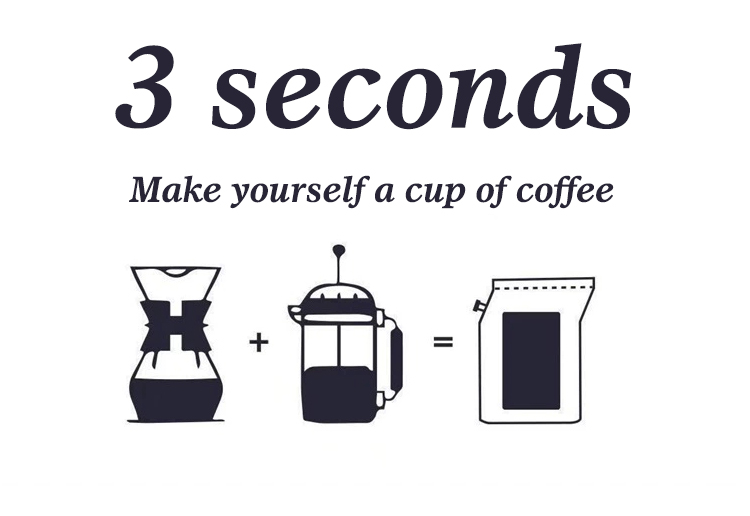 3 seconds

Make yourself a cup of coffee

+ =